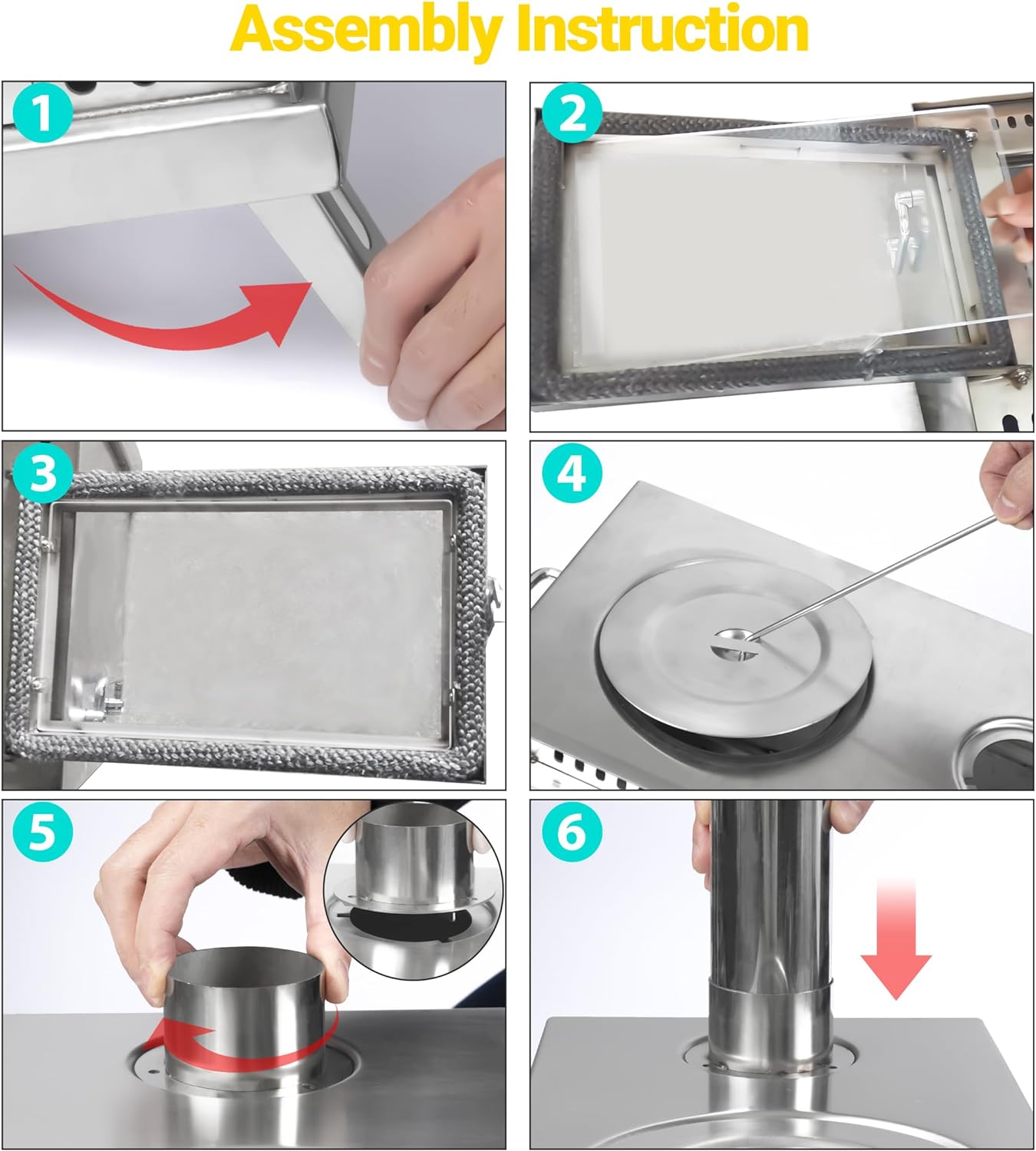 Assembly Instruction

1

2

3

4

5

6